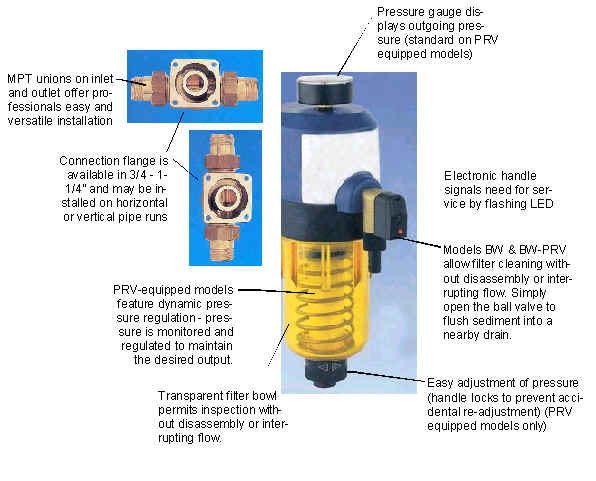 Pressure gauge displays outgoing pressure (standard on PRV equipped models)

MPT unions on inlet and outlet offer professionals easy and versatile installation

Connection flange is available in 3/4 - 1-1/4" and may be installed on horizontal or vertical pipe runs

Electronic handle signals need for service by flashing LED

Models BW & BW-PRV allow filter cleaning without disassembly or interrupting flow. Simply open the ball valve to flush sediment into a nearby drain.

PRV-equipped models feature dynamic pressure regulation - pressure is monitored and regulated to maintain the desired output.

Transparent filter bowl permits inspection without disassembly or interrupting flow.

Easy adjustment of pressure (handle locks to prevent accidental re-adjustment) (PRV equipped models only)